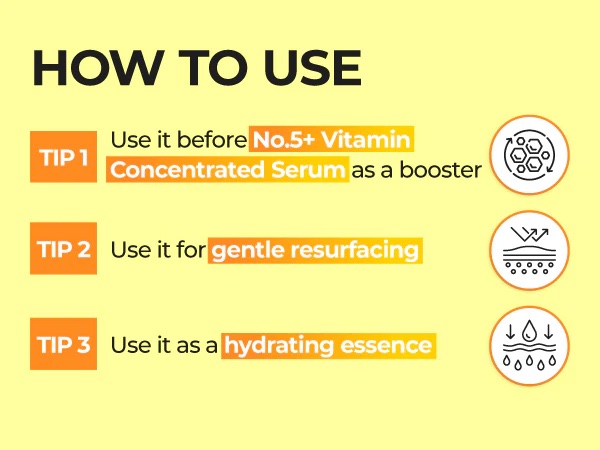 HOW TO USE

TIP 1
Use it before No.5+ Vitamin Concentrated Serum as a booster

TIP 2
Use it for gentle resurfacing

TIP 3
Use it as a hydrating essence