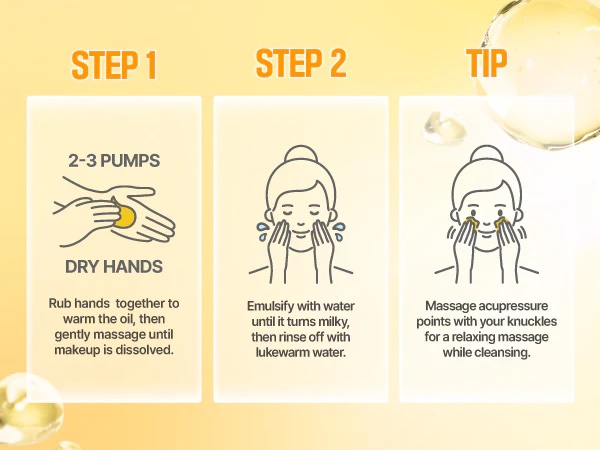 STEP 1

2-3 PUMPS

DRY HANDS

Rub hands together to warm the oil, then gently massage until makeup is dissolved.

STEP 2

Emulsify with water until it turns milky, then rinse off with lukewarm water.

TIP

Massage acupressure points with your knuckles for a relaxing massage while cleansing.